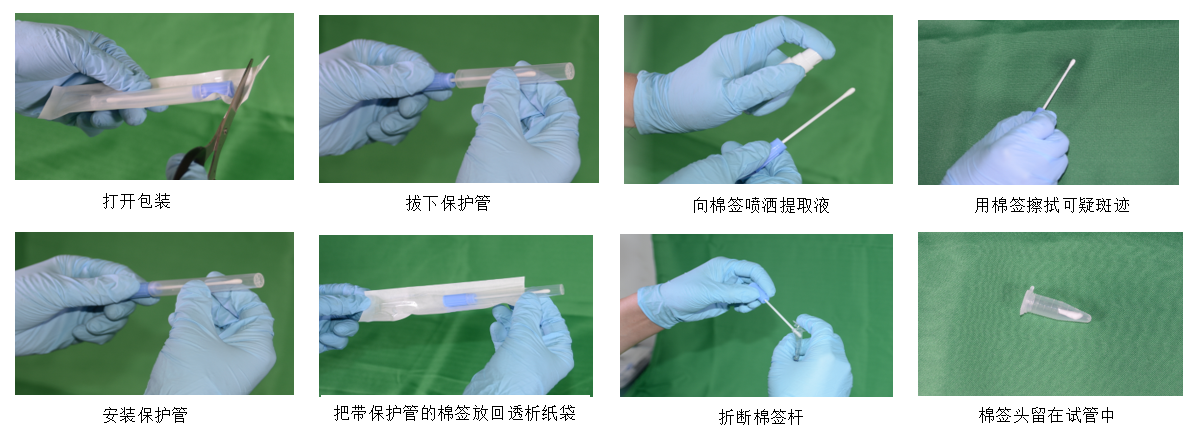 打开包装

拔下保护管

向棉签喷洒提取液

用棉签擦拭可疑斑迹

安装保护管

把带保护管的棉签放回透析纸袋

折断棉签杆

棉签头留在试管中